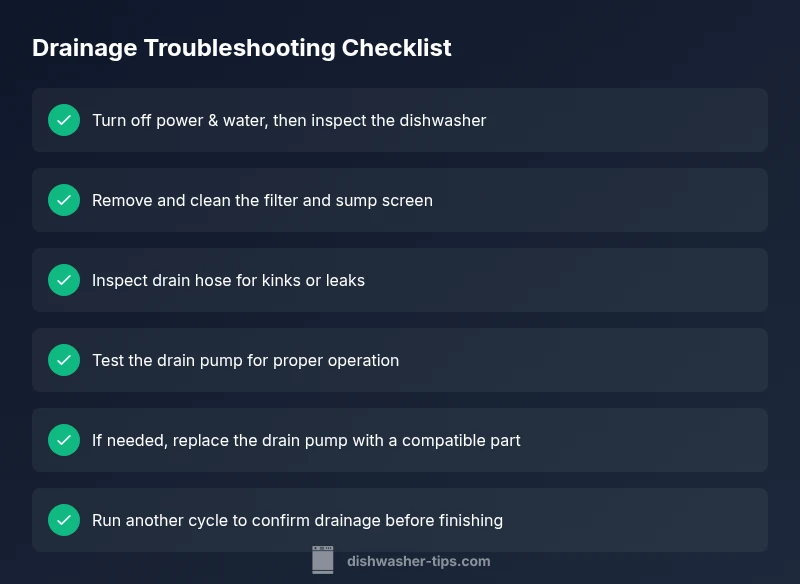 Drainage Troubleshooting Checklist

Turn off power & water, then inspect the dishwasher

Remove and clean the filter and sump screen

Inspect drain hose for kinks or leaks

Test the drain pump for proper operation

If needed, replace the drain pump with a compatible part

Run another cycle to confirm drainage before finishing

dishwasher-tips.com