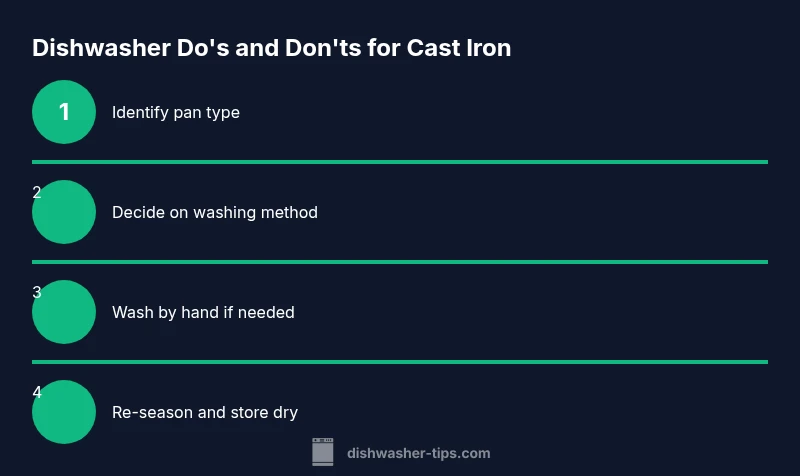 Dishwasher Do's and Don'ts for Cast Iron

1 Identify pan type

2 Decide on washing method

3 Wash by hand if needed

4 Re-season and store dry

dishwasher-tips.com