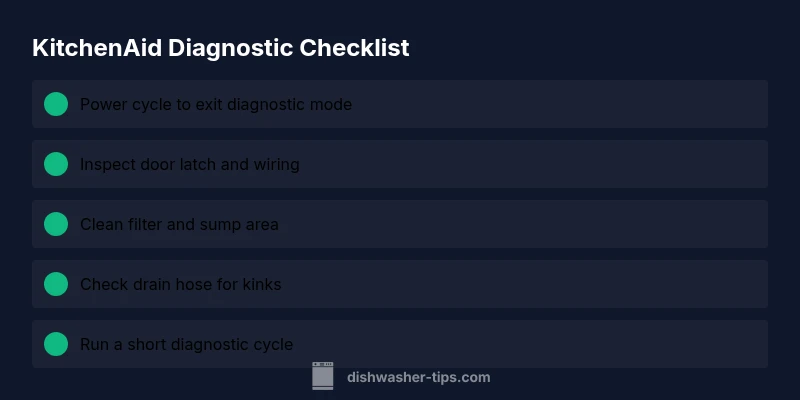 KitchenAid Diagnostic Checklist

Power cycle to exit diagnostic mode

Inspect door latch and wiring

Clean filter and sump area

Check drain hose for kinks

Run a short diagnostic cycle

dishwasher-tips.com