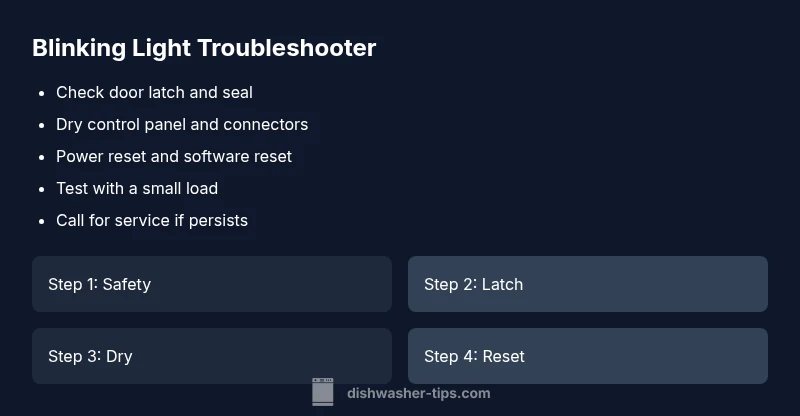 Blinking Light Troubleshooter

- Check door latch and seal
- Dry control panel and connectors
- Power reset and software reset
- Test with a small load
- Call for service if persists

Step 1: Safety

Step 2: Latch

Step 3: Dry

Step 4: Reset

dishwasher-tips.com