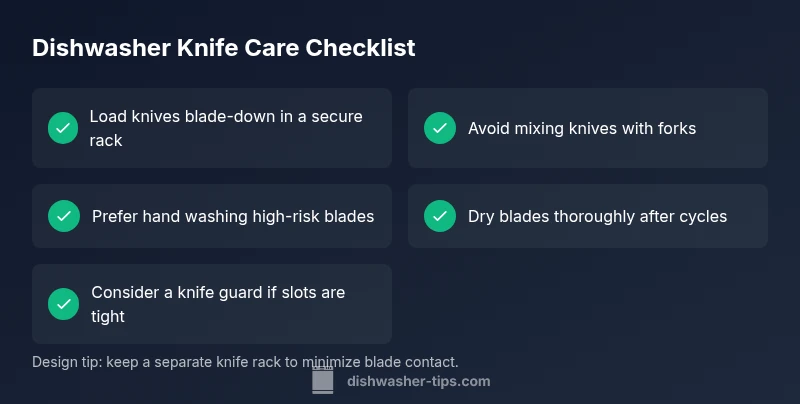 Dishwasher Knife Care Checklist

Load knives blade-down in a secure rack

Avoid mixing knives with forks

Prefer hand washing high-risk blades

Dry blades thoroughly after cycles

Consider a knife guard if slots are tight

Design tip: keep a separate knife rack to minimize blade contact.

dishwasher-tips.com